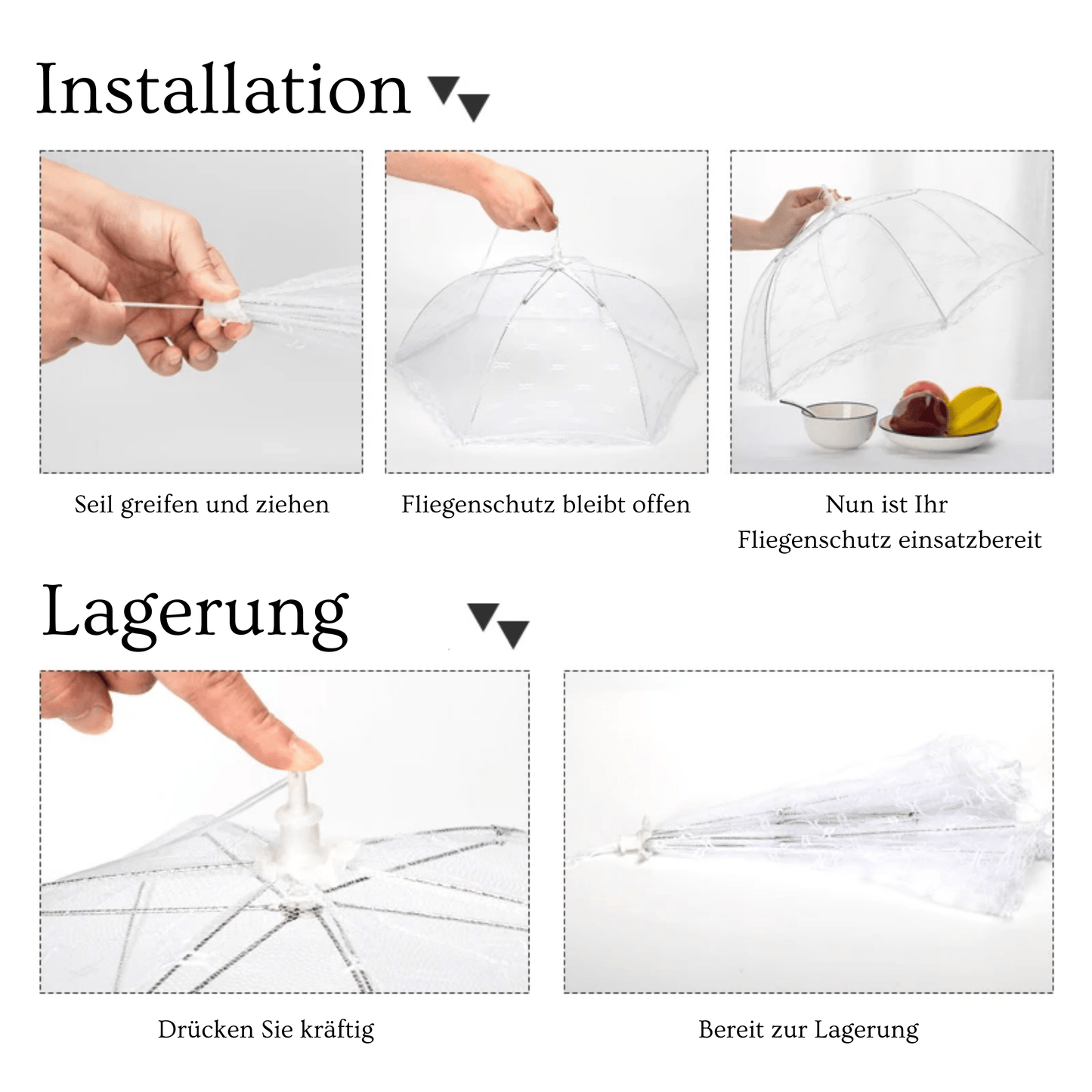 Installation

Seil greifen und ziehen

Fliegenschutz bleibt offen

Nun ist Ihr Fliegenschutz einsatzbereit

Lagerung

Drücken Sie kräftig

Bereit zur Lagerung