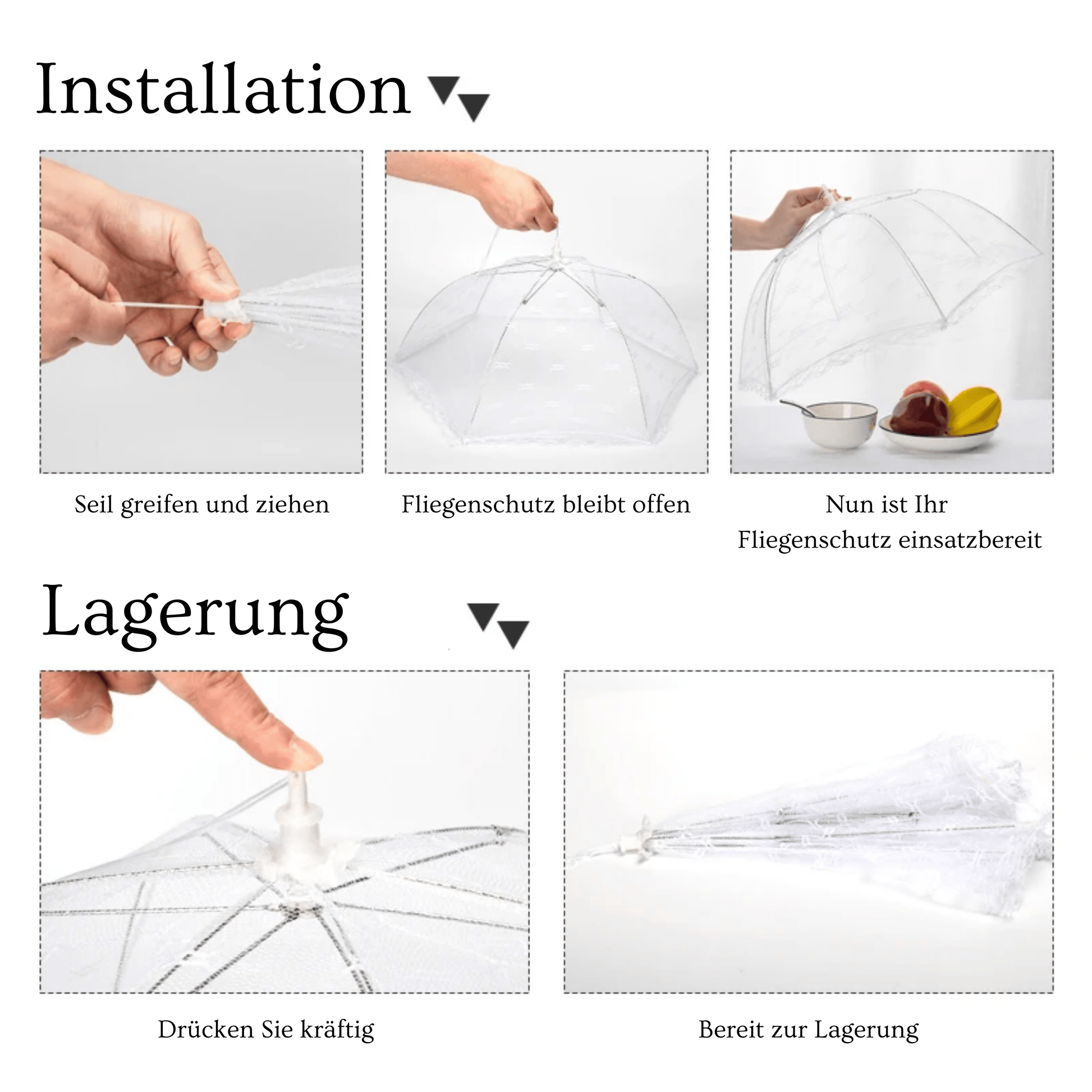 Installation

Seil greifen und ziehen

Fliegenschutz bleibt offen

Nun ist Ihr Fliegenschutz einsatzbereit

Lagerung

Drücken Sie kräftig

Bereit zur Lagerung